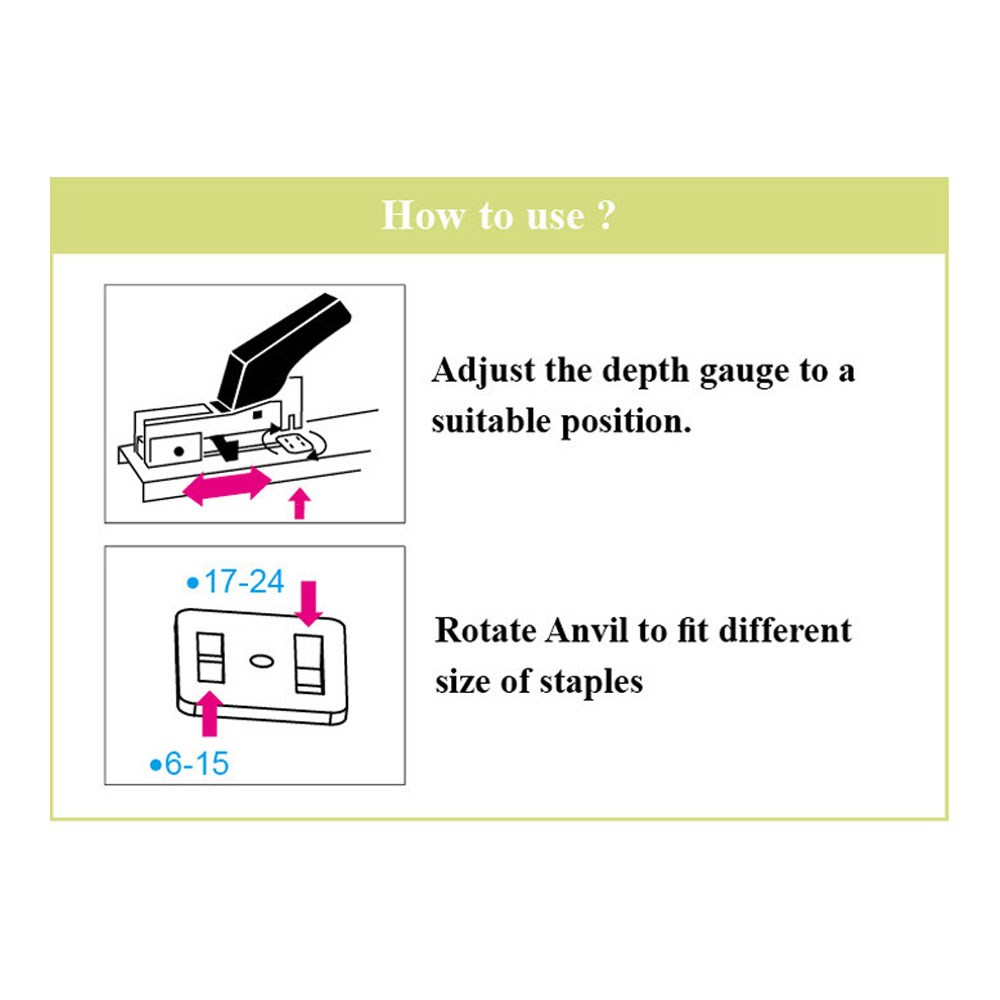 How to use ?

Adjust the depth gauge to a suitable position.

•17-24

•6-15

Rotate Anvil to fit different size of staples