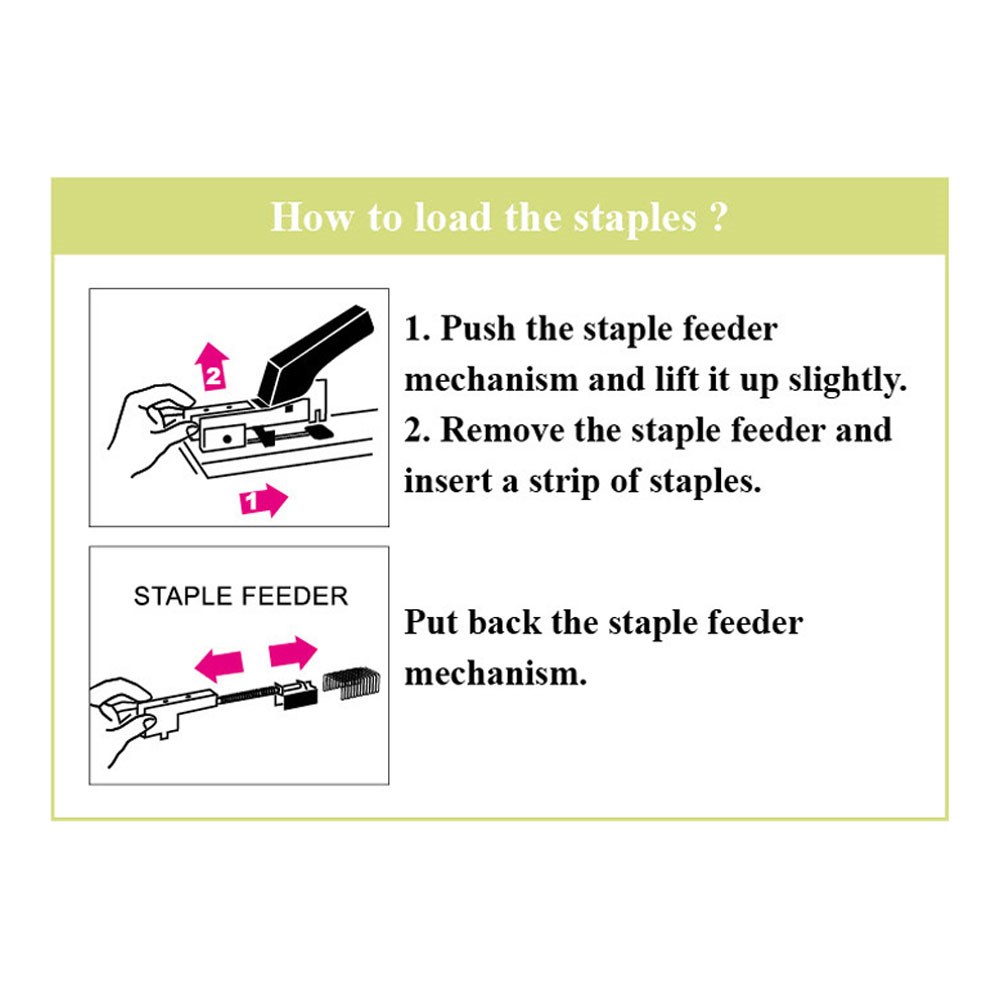 How to load the staples ?

2

1

1. Push the staple feeder mechanism and lift it up slightly.
2. Remove the staple feeder and insert a strip of staples.

STAPLE FEEDER

Put back the staple feeder mechanism.