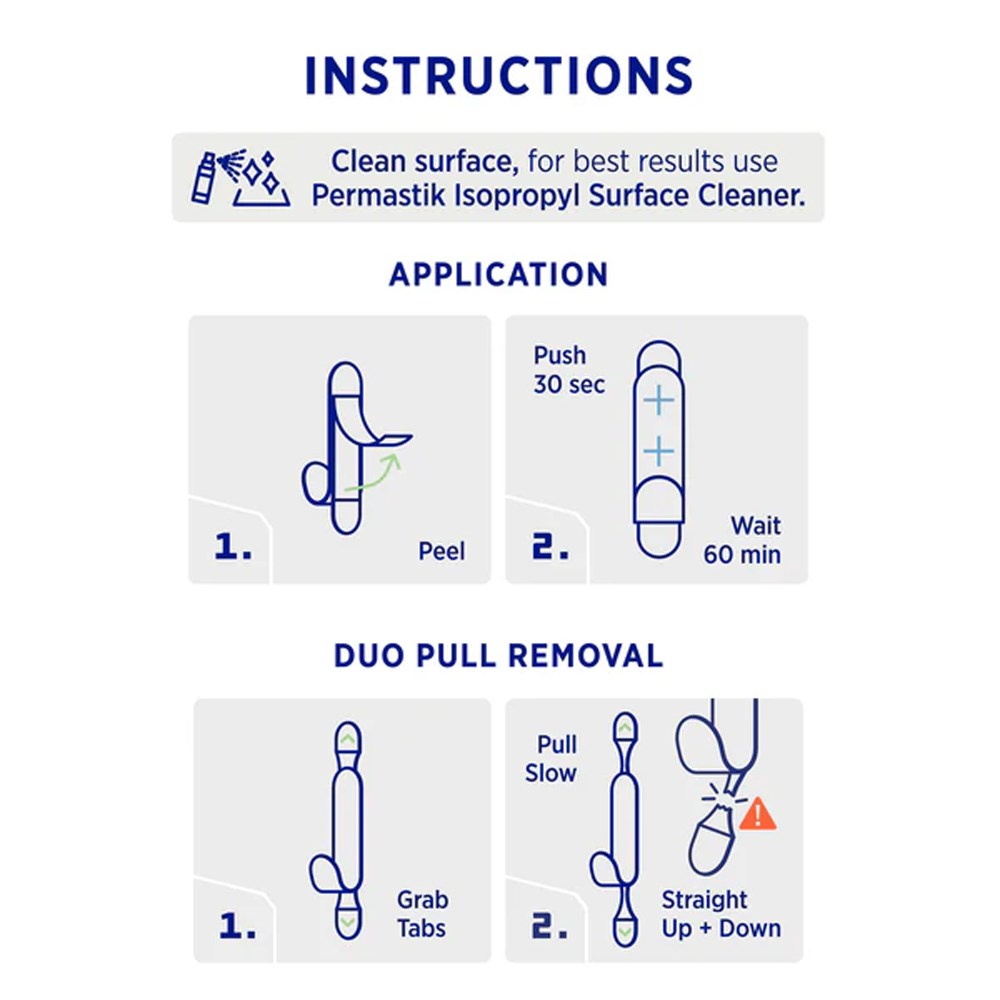 INSTRUCTIONS

Clean surface, for best results use Permastik Isopropyl Surface Cleaner.

APPLICATION

1.
Peel

Push
30 sec

2.
Wait
60 min

DUO PULL REMOVAL

1.
Grab
Tabs

Pull
Slow

2.
Straight
Up + Down