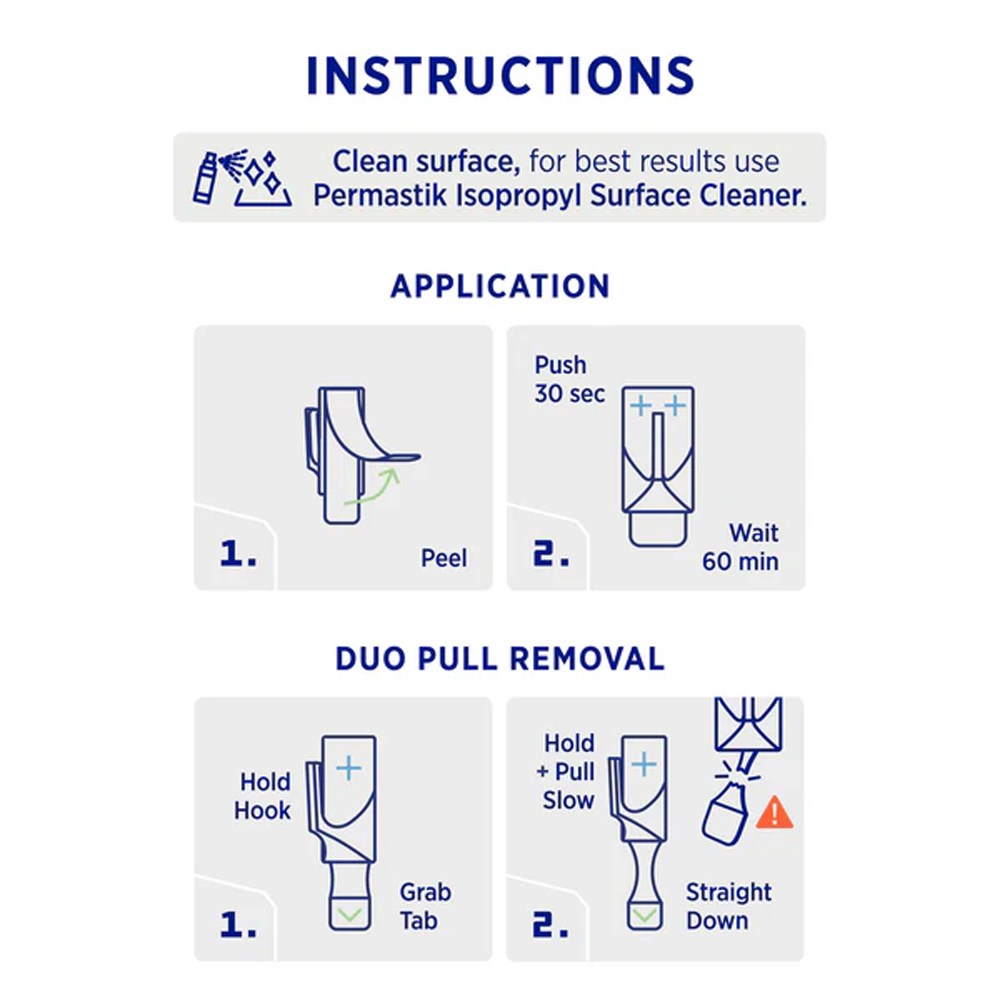 INSTRUCTIONS

Clean surface, for best results use Permastik Isopropyl Surface Cleaner.

APPLICATION

1.

Peel

Push 30 sec

2.

Wait 60 min

DUO PULL REMOVAL

Hold Hook

1.

Grab Tab

Hold + Pull Slow

2.

Straight Down