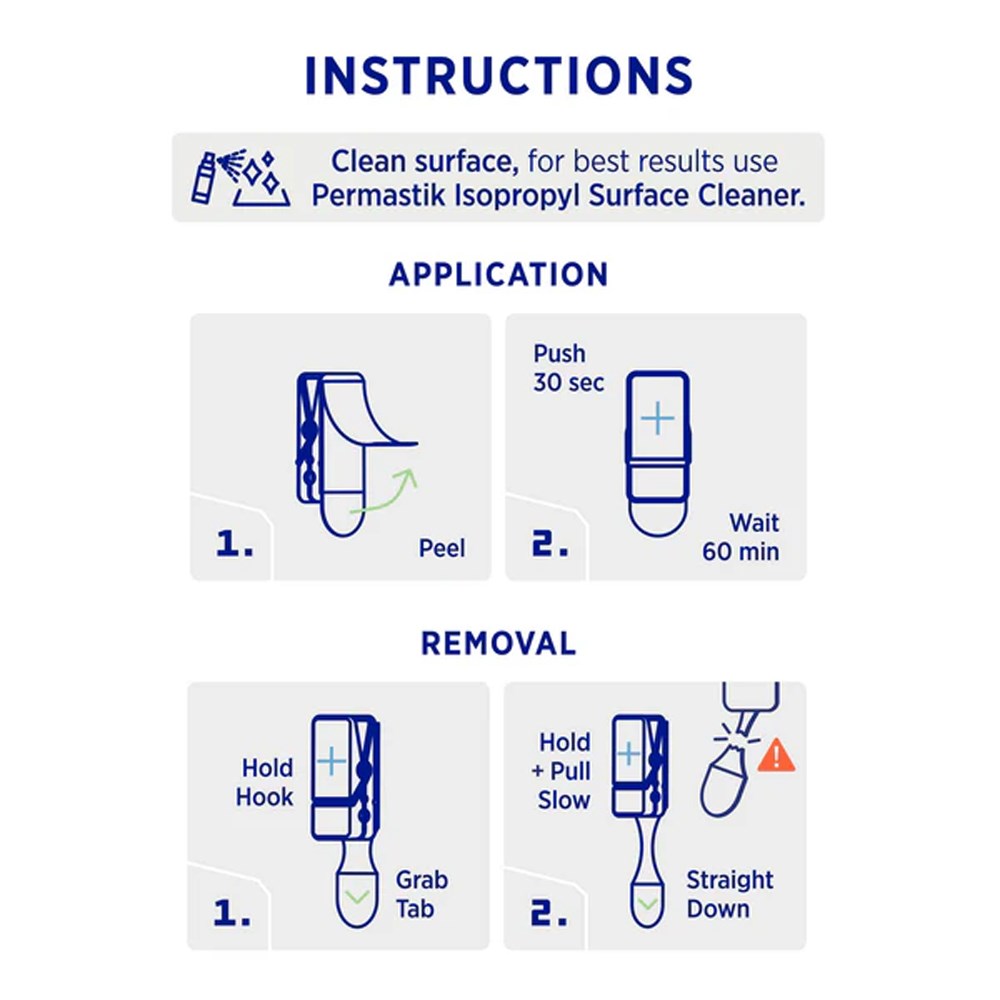 INSTRUCTIONS

Clean surface, for best results use Permastik Isopropyl Surface Cleaner.

APPLICATION

1.

Peel

Push
30 sec

2.

Wait
60 min

REMOVAL

Hold
Hook

1.

Grab
Tab

Hold
+ Pull
Slow

2.

Straight
Down