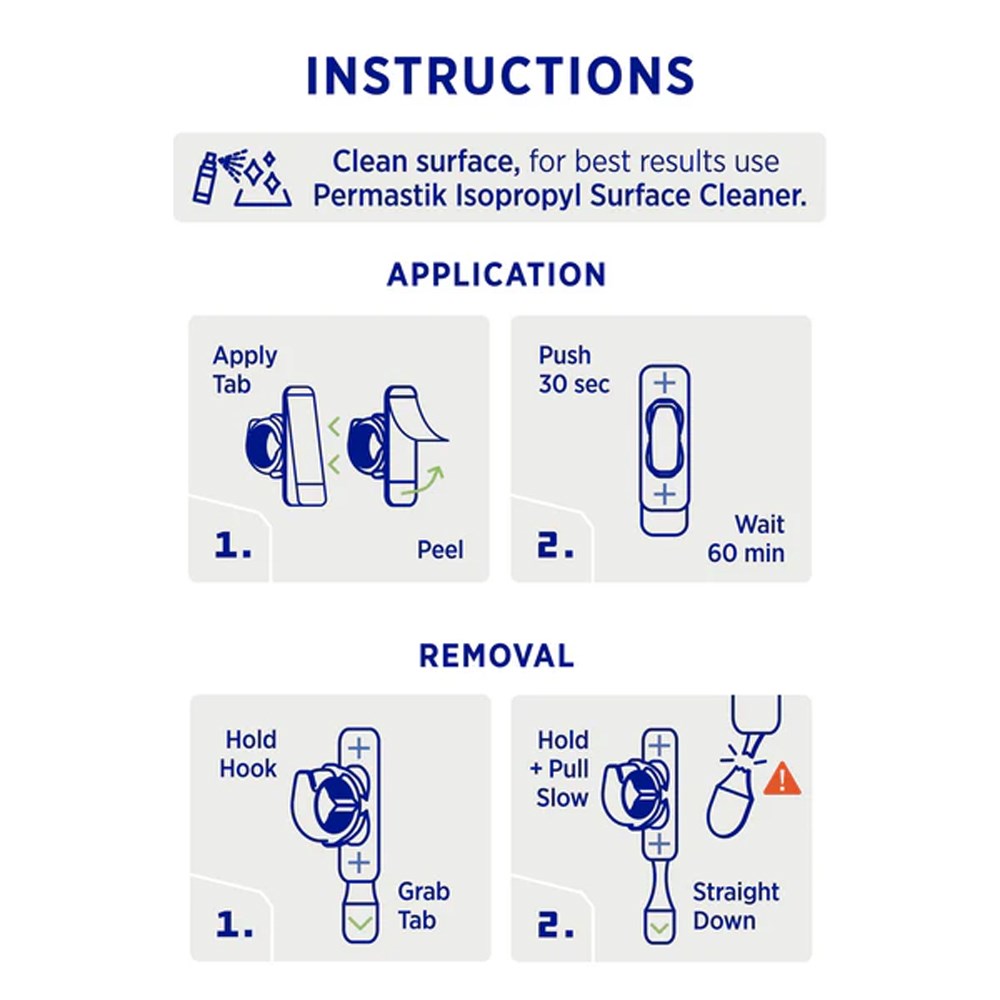 INSTRUCTIONS

Clean surface, for best results use Permastik Isopropyl Surface Cleaner.

APPLICATION

Apply Tab

1.

Peel

Push 30 sec

2.

Wait 60 min

REMOVAL

Hold Hook

1.

Grab Tab

Hold + Pull Slow

2.

Straight Down