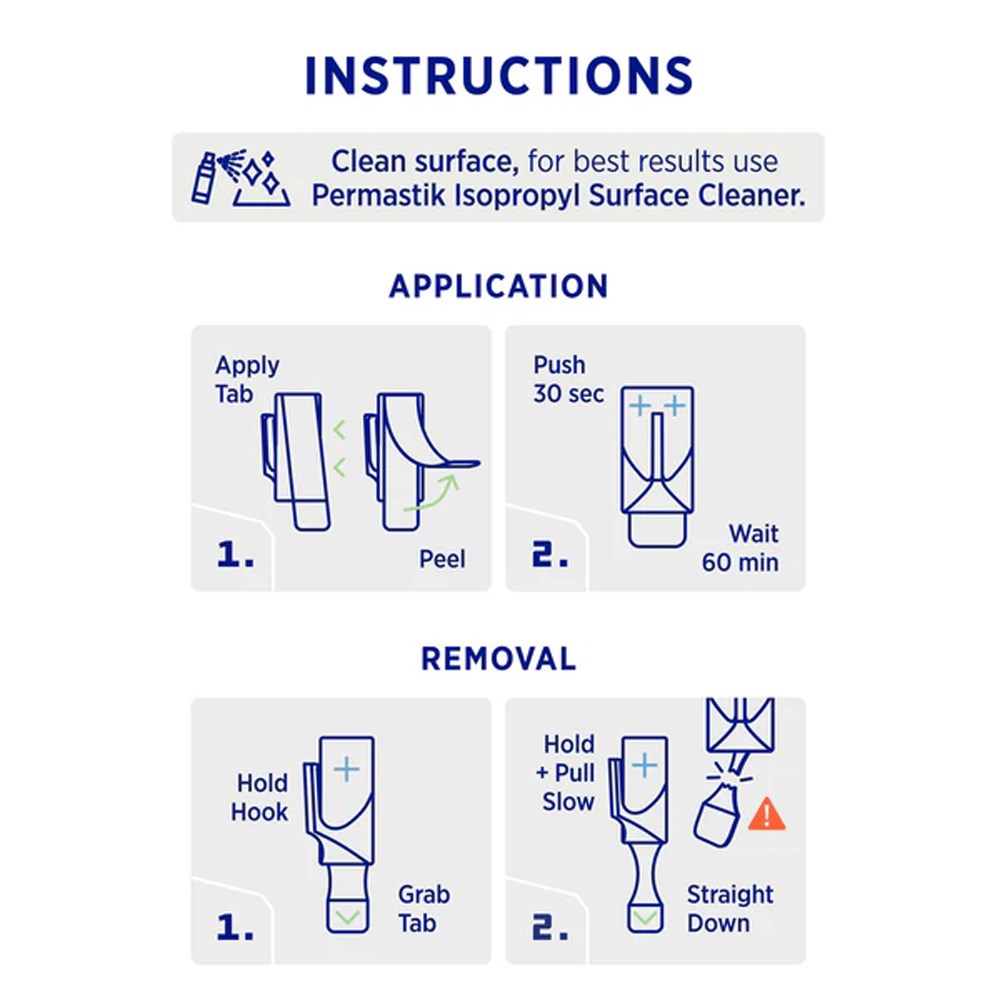 INSTRUCTIONS

Clean surface, for best results use Permastik Isopropyl Surface Cleaner.

APPLICATION

Apply Tab

1.

Peel

Push 30 sec

2.

Wait 60 min

REMOVAL

Hold Hook

1.

Grab Tab

Hold + Pull Slow

2.

Straight Down