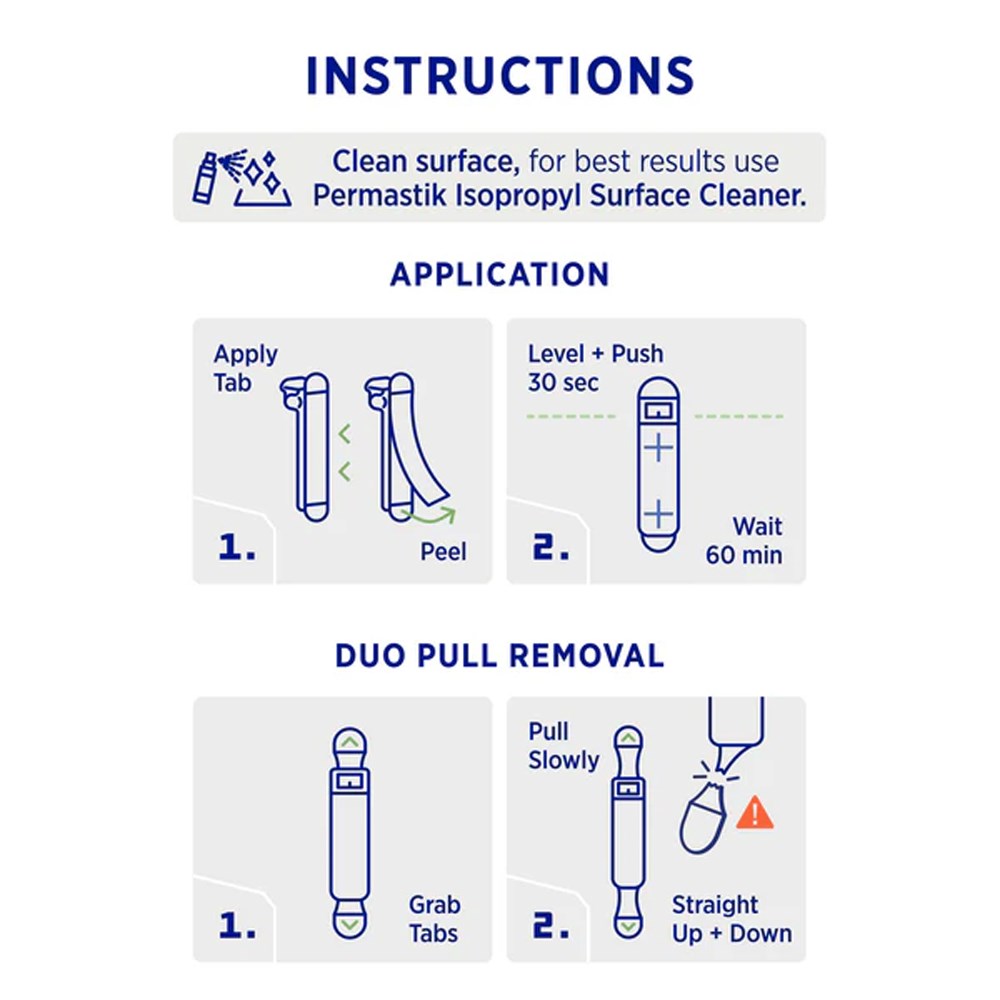 INSTRUCTIONS

Clean surface, for best results use Permastik Isopropyl Surface Cleaner.

APPLICATION

Apply Tab

1.

Peel

Level + Push 30 sec

2.

Wait 60 min

DUO PULL REMOVAL

1.

Grab Tabs

Pull Slowly

2.

Straight Up + Down