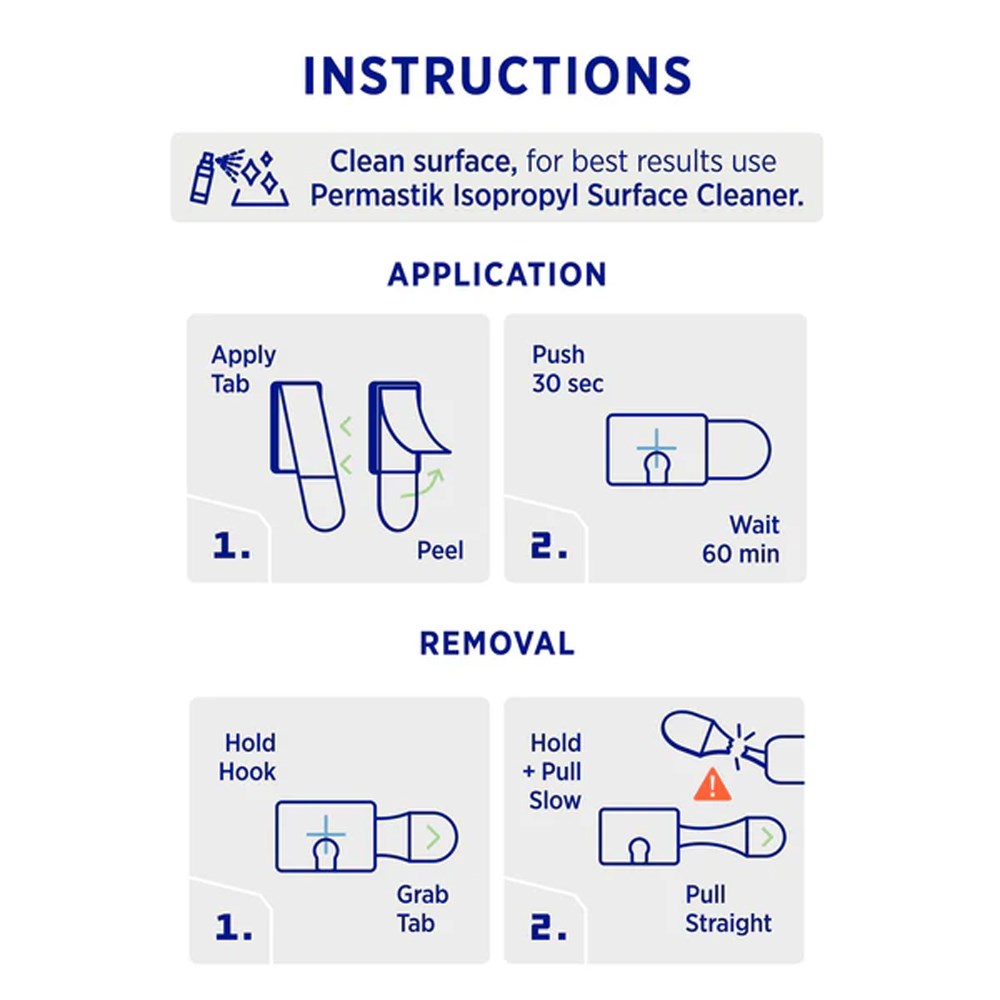 INSTRUCTIONS

Clean surface, for best results use Permastik Isopropyl Surface Cleaner.

APPLICATION

Apply Tab

Peel

1.

Push 30 sec

Wait 60 min

2.

REMOVAL

Hold Hook

Grab Tab

1.

Hold + Pull Slow

Pull Straight

2.