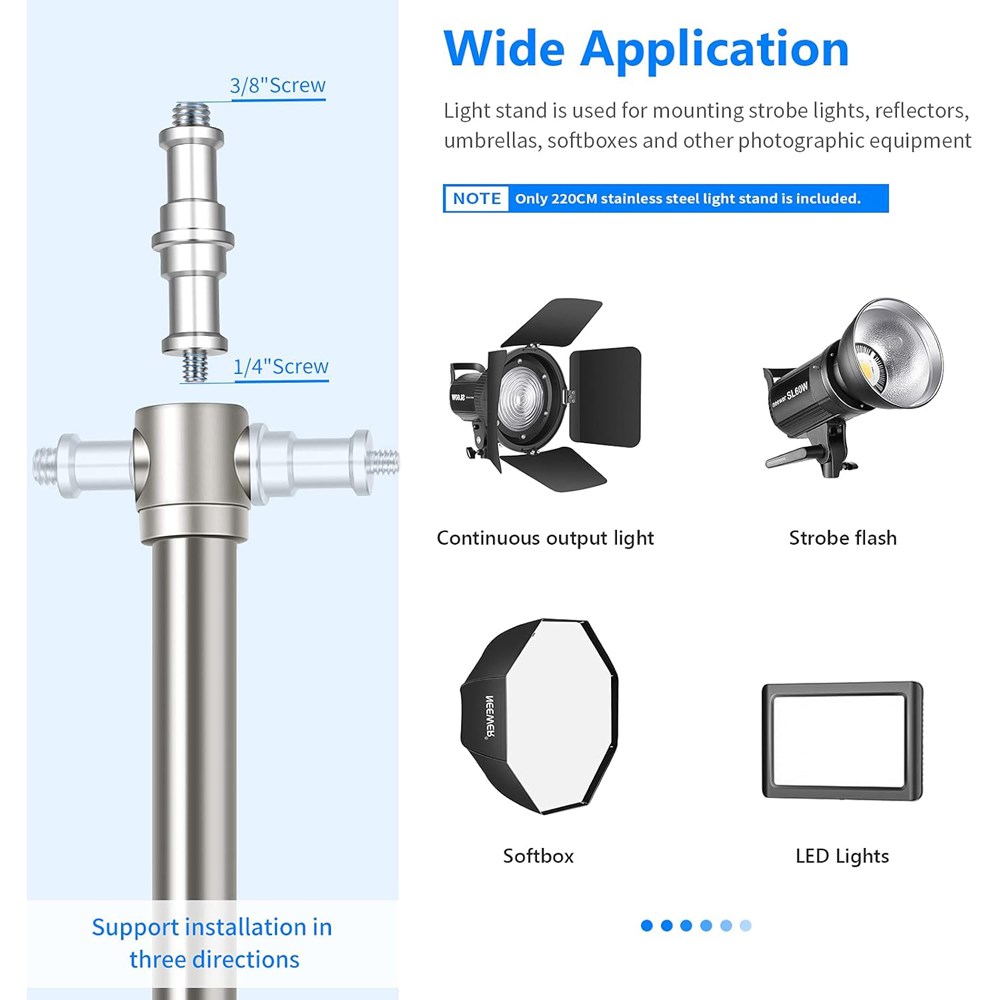 3/8"Screw

1/4"Screw

Support installation in three directions

Wide Application

Light stand is used for mounting strobe lights, reflectors, umbrellas, softboxes and other photographic equipment

NOTE Only 220CM stainless steel light stand is included.

Continuous output light

neewer SL60W

Strobe flash

NEEWER

Softbox

LED Lights