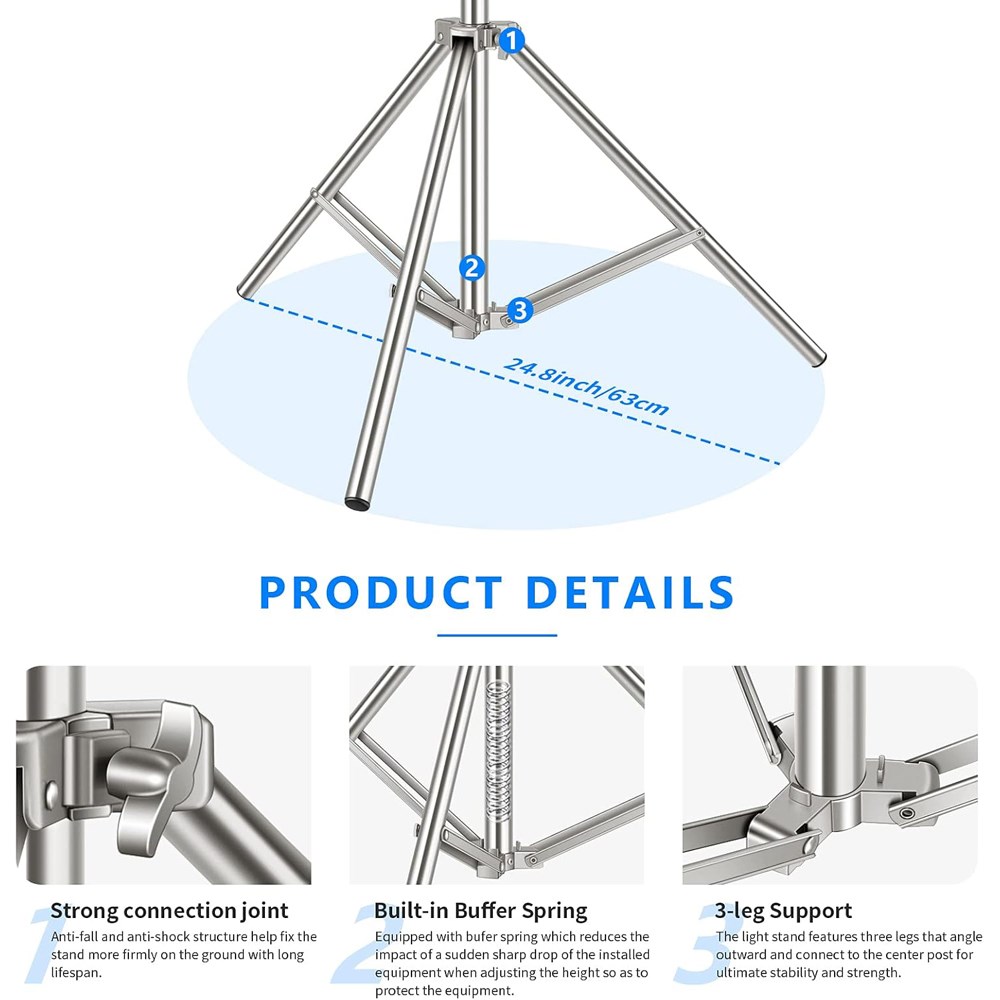 1

2

3

24.8inch/63cm

PRODUCT DETAILS

1
Strong connection joint
Anti-fall and anti-shock structure help fix the stand more firmly on the ground with long lifespan.

2
Built-in Buffer Spring
Equipped with bufer spring which reduces the impact of a sudden sharp drop of the installed equipment when adjusting the height so as to protect the equipment.

3
3-leg Support
The light stand features three legs that angle outward and connect to the center post for ultimate stability and strength.