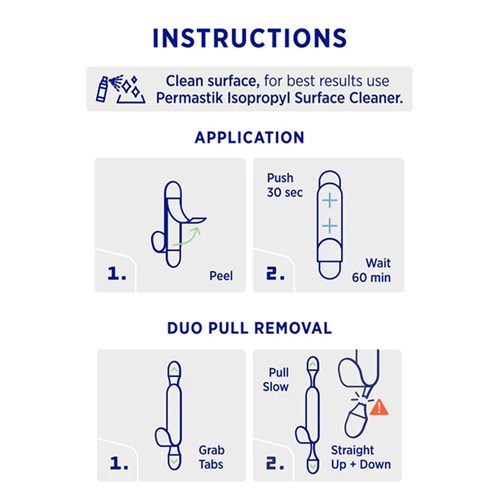 INSTRUCTIONS

Clean surface, for best results use Permastik Isopropyl Surface Cleaner.

APPLICATION

1.

Peel

Push 30 sec

2.

Wait 60 min

DUO PULL REMOVAL

1.

Grab Tabs

Pull Slow

2.

Straight Up + Down