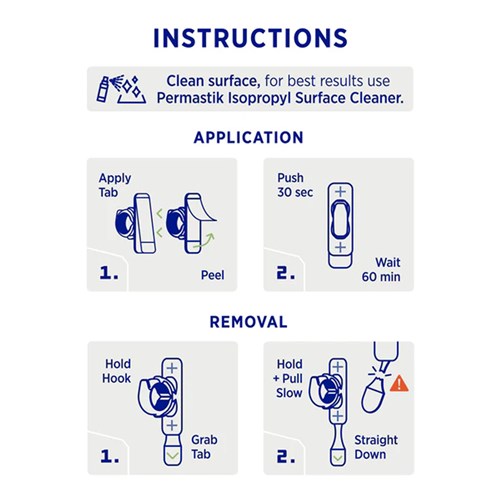 INSTRUCTIONS

Clean surface, for best results use Permastik Isopropyl Surface Cleaner.

APPLICATION

Apply Tab

1.

Peel

Push 30 sec

2.

Wait 60 min

REMOVAL

Hold Hook

1.

Grab Tab

Hold + Pull Slow

2.

Straight Down