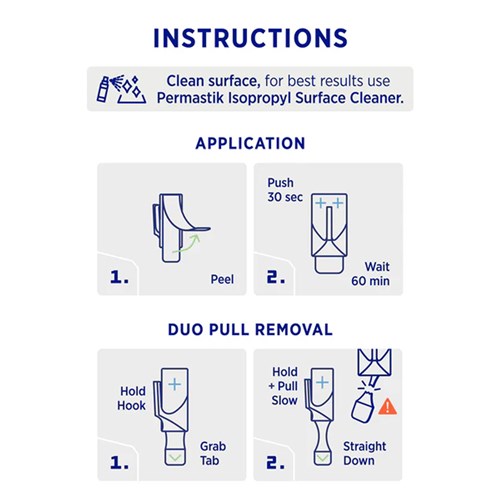 INSTRUCTIONS

Clean surface, for best results use Permastik Isopropyl Surface Cleaner.

APPLICATION

1. Peel

Push 30 sec

2. Wait 60 min

DUO PULL REMOVAL

Hold Hook

1. Grab Tab

Hold + Pull Slow

2. Straight Down