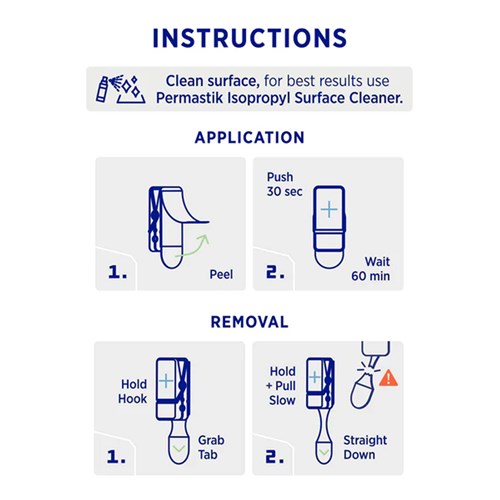 INSTRUCTIONS

Clean surface, for best results use Permastik Isopropyl Surface Cleaner.

APPLICATION

1.

Peel

Push 30 sec

2.

Wait 60 min

REMOVAL

Hold Hook

1.

Grab Tab

Hold + Pull Slow

2.

Straight Down