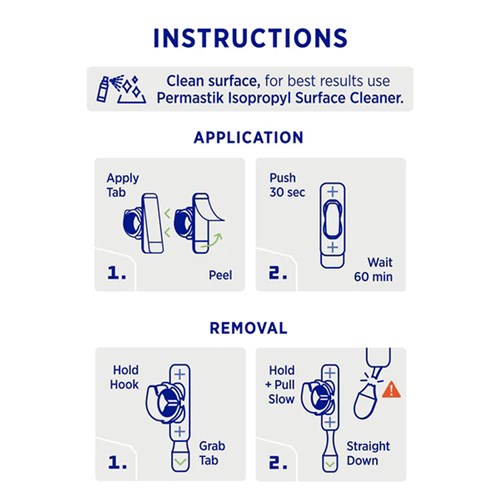 INSTRUCTIONS

Clean surface, for best results use Permastik Isopropyl Surface Cleaner.

APPLICATION

Apply Tab

1.

Peel

Push 30 sec

2.

Wait 60 min

REMOVAL

Hold Hook

1.

Grab Tab

Hold + Pull Slow

2.

Straight Down