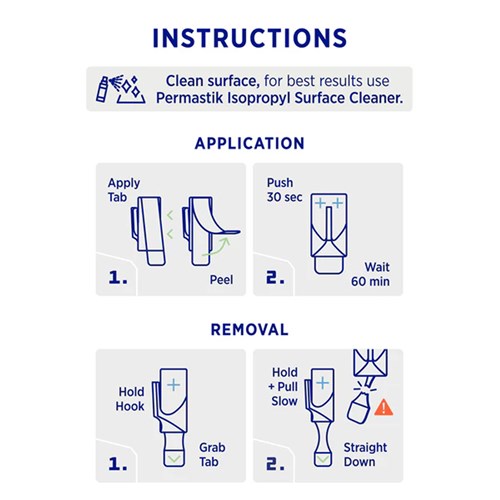 INSTRUCTIONS

Clean surface, for best results use Permastik Isopropyl Surface Cleaner.

APPLICATION

Apply Tab

1.

Peel

Push 30 sec

2.

Wait 60 min

REMOVAL

Hold Hook

1.

Grab Tab

Hold + Pull Slow

2.

Straight Down