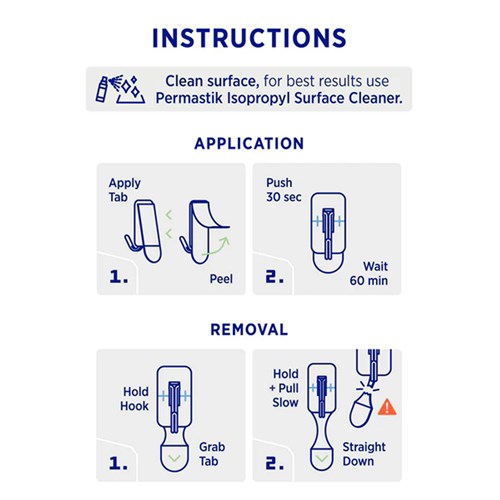 INSTRUCTIONS

Clean surface, for best results use Permastik Isopropyl Surface Cleaner.

APPLICATION

Apply Tab

1.

Peel

Push 30 sec

2.

Wait 60 min

REMOVAL

Hold Hook

1.

Grab Tab

Hold + Pull Slow

2.

Straight Down