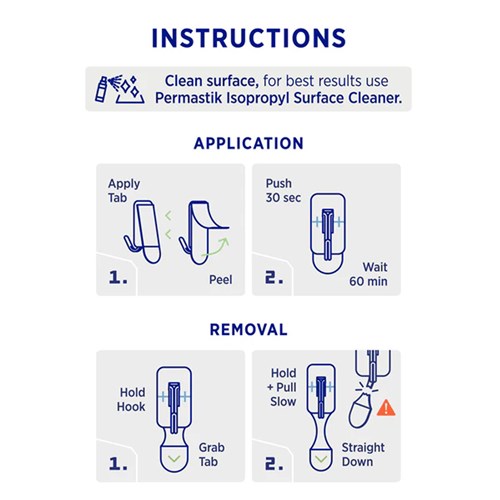 INSTRUCTIONS

Clean surface, for best results use Permastik Isopropyl Surface Cleaner.

APPLICATION

Apply Tab

1.

Peel

Push 30 sec

2.

Wait 60 min

REMOVAL

Hold Hook

1.

Grab Tab

Hold + Pull Slow

2.

Straight Down