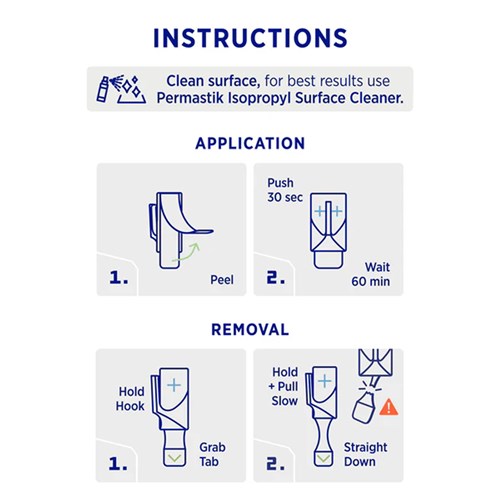 INSTRUCTIONS

Clean surface, for best results use Permastik Isopropyl Surface Cleaner.

APPLICATION

1.
Peel

Push 30 sec

2.
Wait 60 min

REMOVAL

Hold Hook

1.
Grab Tab

Hold + Pull Slow

2.
Straight Down