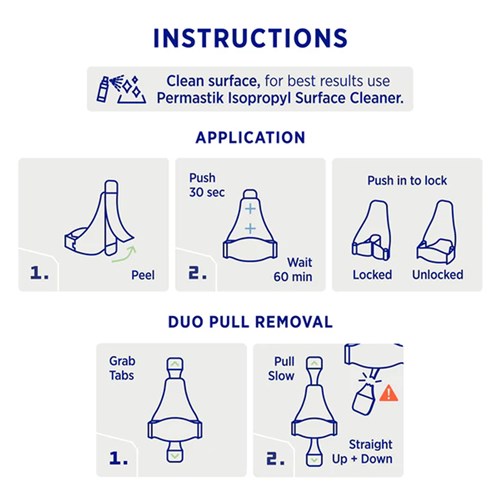 INSTRUCTIONS

Clean surface, for best results use Permastik Isopropyl Surface Cleaner.

APPLICATION

1. Peel

Push 30 sec

2. Wait 60 min

Push in to lock

Locked

Unlocked

DUO PULL REMOVAL

Grab Tabs

1.

Pull Slow

2. Straight Up + Down