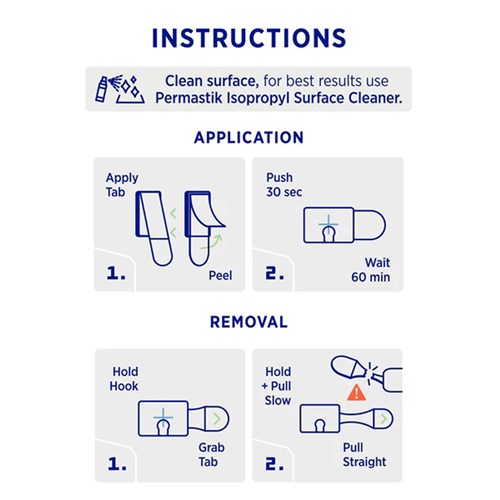 INSTRUCTIONS

Clean surface, for best results use Permastik Isopropyl Surface Cleaner.

APPLICATION

Apply Tab

1.

Peel

Push 30 sec

2.

Wait 60 min

REMOVAL

Hold Hook

1.

Grab Tab

Hold + Pull Slow

2.

Pull Straight