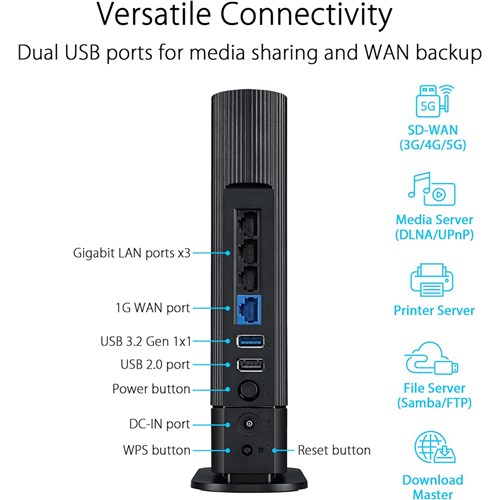 Versatile Connectivity

Dual USB ports for media sharing and WAN backup

Gigabit LAN ports x3

1G WAN port

USB 3.2 Gen 1x1

USB 2.0 port

Power button

DC-IN port

WPS button

Reset button

5G

SD-WAN (3G/4G/5G)

Media Server (DLNA/UPnP)

Printer Server

File Server (Samba/FTP)

Download Master